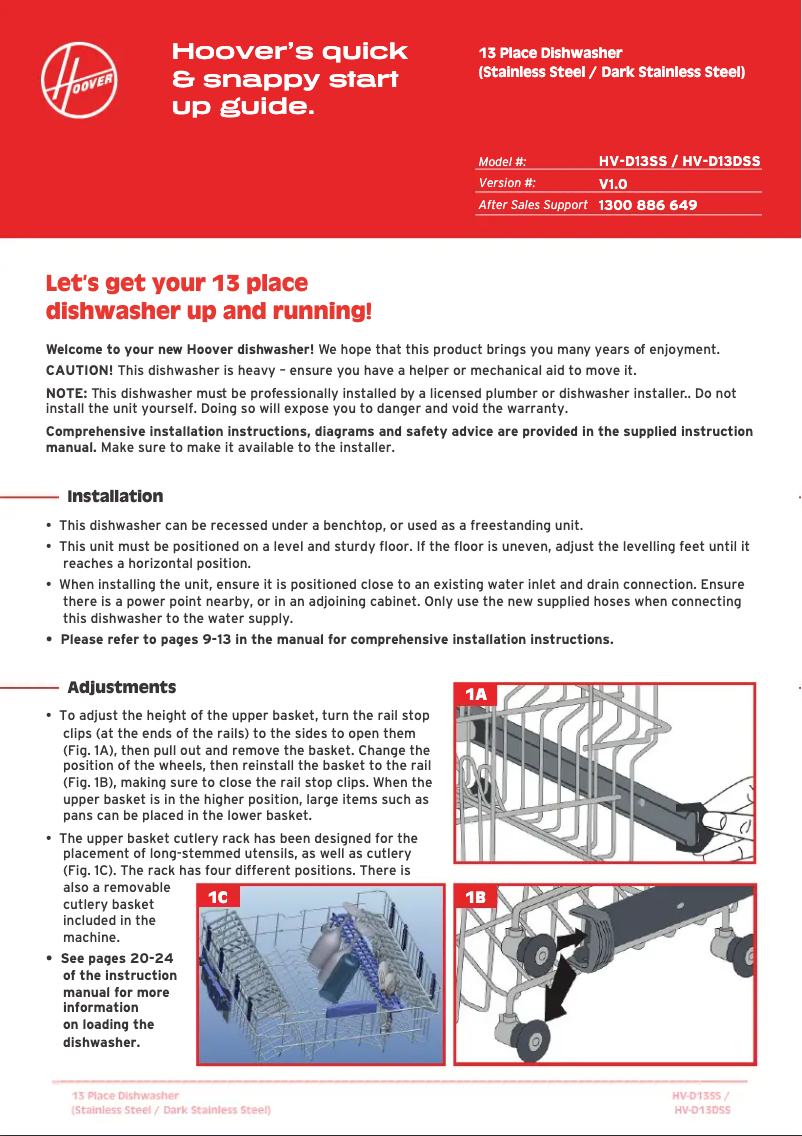 HOOVER

Hoover's quick & snappy start up guide.

13 Place Dishwasher (Stainless Steel / Dark Stainless Steel)

| Model #: | HV-D13SS / HV-D13DSS |
|---|---|
| Version #: | V1.0 |
| After Sales Support | 1300 886 649 |

Let's get your 13 place dishwasher up and running!

Welcome to your new Hoover dishwasher! We hope that this product brings you many years of enjoyment.

CAUTION! This dishwasher is heavy – ensure you have a helper or mechanical aid to move it.

NOTE: This dishwasher must be professionally installed by a licensed plumber or dishwasher installer.. Do not install the unit yourself. Doing so will expose you to danger and void the warranty.

Comprehensive installation instructions, diagrams and safety advice are provided in the supplied instruction manual. Make sure to make it available to the installer.

Installation

• This dishwasher can be recessed under a benchtop, or used as a freestanding unit.
• This unit must be positioned on a level and sturdy floor. If the floor is uneven, adjust the levelling feet until it reaches a horizontal position.
• When installing the unit, ensure it is positioned close to an existing water inlet and drain connection. Ensure there is a power point nearby, or in an adjoining cabinet. Only use the new supplied hoses when connecting this dishwasher to the water supply.
• Please refer to pages 9-13 in the manual for comprehensive installation instructions.

Adjustments

• To adjust the height of the upper basket, turn the rail stop clips (at the ends of the rails) to the sides to open them (Fig. 1A), then pull out and remove the basket. Change the position of the wheels, then reinstall the basket to the rail (Fig. 1B), making sure to close the rail stop clips. When the upper basket is in the higher position, large items such as pans can be placed in the lower basket.
• The upper basket cutlery rack has been designed for the placement of long-stemmed utensils, as well as cutlery (Fig. 1C). The rack has four different positions. There is also a removable cutlery basket included in the machine.
• See pages 20-24 of the instruction manual for more information on loading the dishwasher.

1A

1C

1B

13 Place Dishwasher (Stainless Steel / Dark Stainless Steel)

HV-D13SS / HV-D13DSS