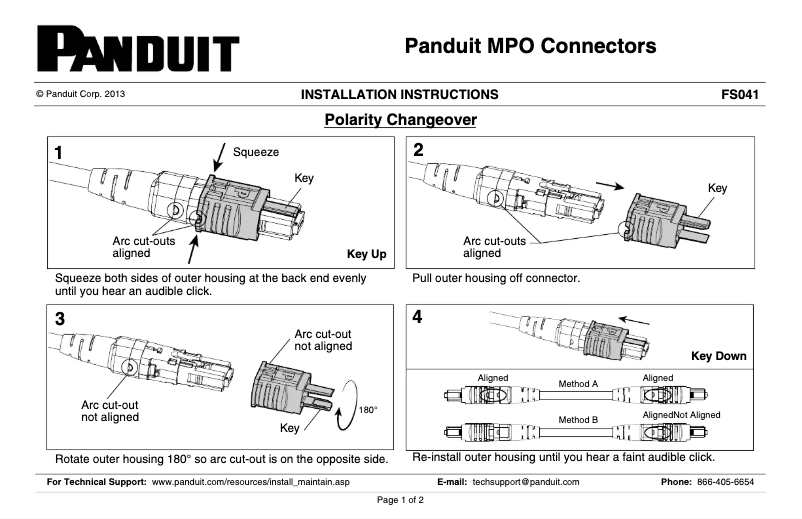 PANDUIT

Panduit MPO Connectors

© Panduit Corp. 2013

INSTALLATION INSTRUCTIONS

FS041

Polarity Changeover

1

Squeeze

Key

Arc cut-outs aligned

Key Up

Squeeze both sides of outer housing at the back end evenly until you hear an audible click.

2

Key

Arc cut-outs aligned

Pull outer housing off connector.

3

Arc cut-out not aligned

Arc cut-out not aligned

180°

Key

Rotate outer housing 180° so arc cut-out is on the opposite side.

4

Key Down

Aligned

Method A

Aligned

Method B

AlignedNot Aligned

Re-install outer housing until you hear a faint audible click.

For Technical Support: www.panduit.com/resources/install_maintain.asp

E-mail: techsupport@panduit.com

Phone: 866-405-6654

Page 1 of 2