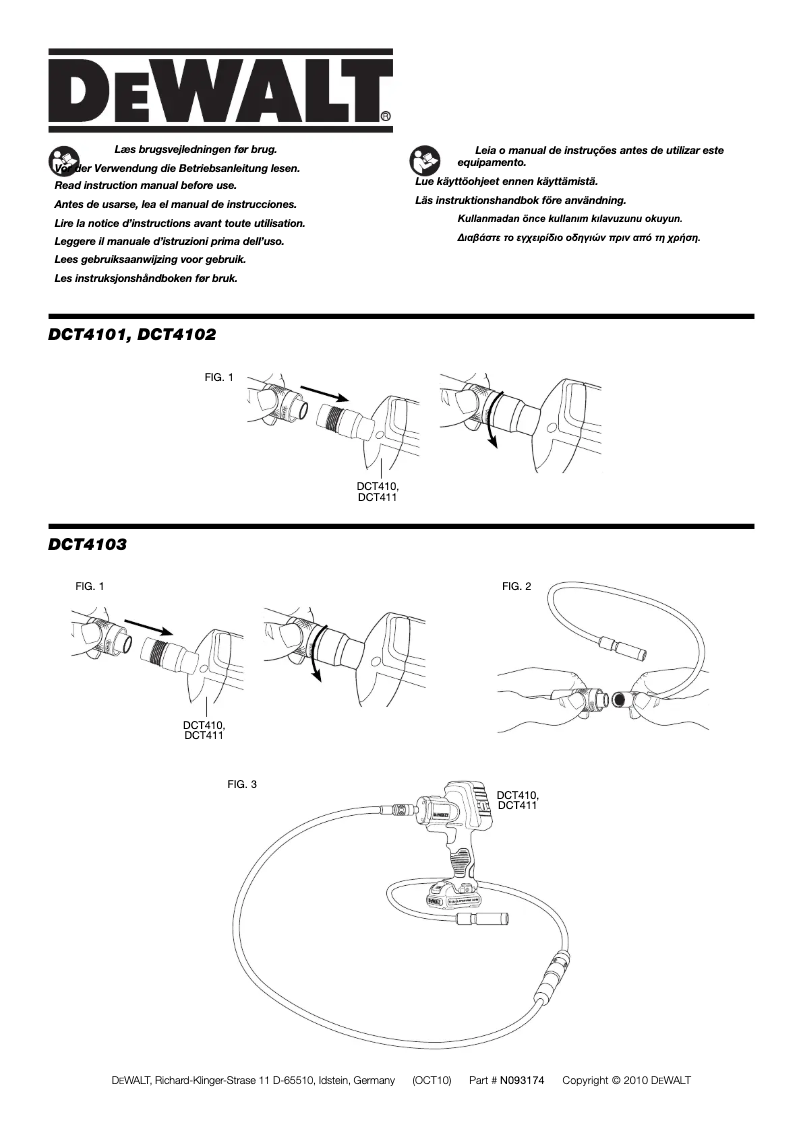 DEWALT®

Læs brugsvejledningen før brug.
Vor der Verwendung die Betriebsanleitung lesen.
Read instruction manual before use.
Antes de usarse, lea el manual de instrucciones.
Lire la notice d'instructions avant toute utilisation.
Leggere il manuale d'istruzioni prima dell'uso.
Lees gebruiksaanwijzing voor gebruik.
Les instruksjonshåndboken før bruk.

Leia o manual de instruções antes de utilizar este equipamento.
Lue käyttöohjeet ennen käyttämistä.
Läs instruktionshandbok före användning.
Kullanmadan önce kullanım kılavuzunu okuyun.
Διαβάστε το εγχειρίδιο οδηγιών πριν από τη χρήση.

DCT4101, DCT4102

FIG. 1

DCT410,
DCT411

DCT4103

FIG. 1

DCT410,
DCT411

FIG. 2

FIG. 3

DCT410,
DCT411

DEWALT, Richard-Klinger-Strase 11 D-65510, Idstein, Germany (OCT10) Part # N093174 Copyright © 2010 DEWALT