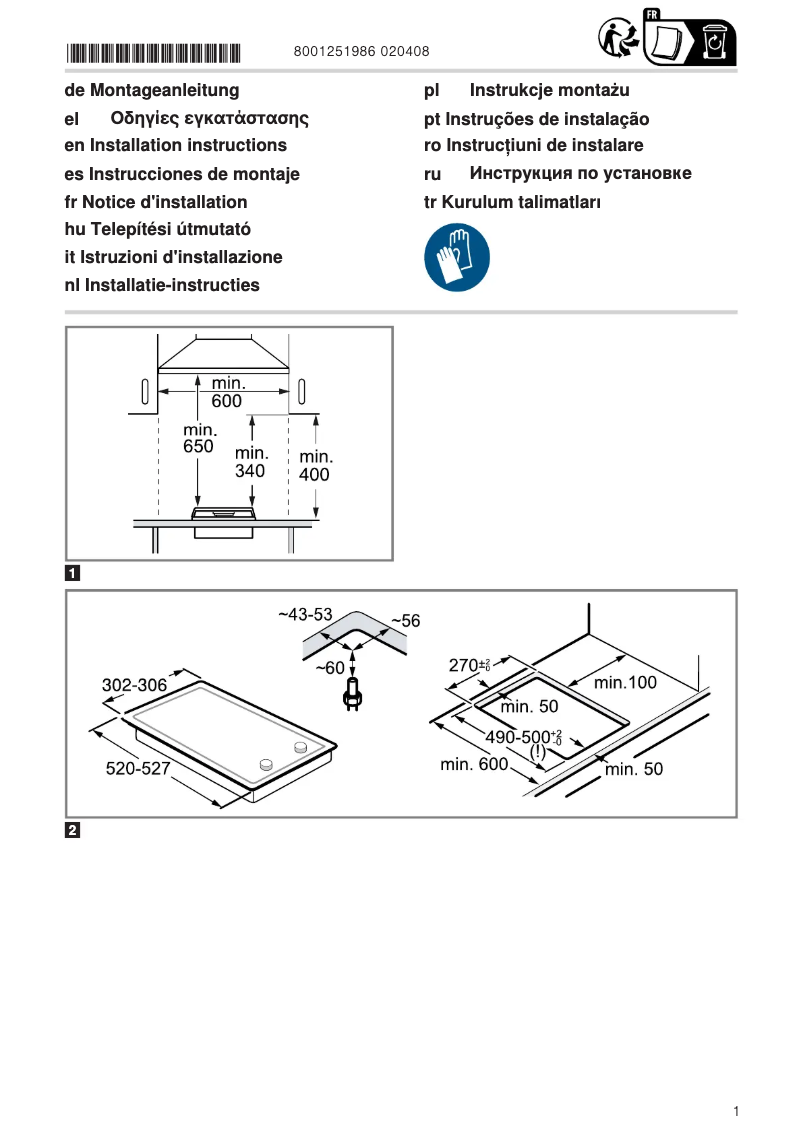 8001251986 020408

FR

de Montageanleitung
el Οδηγίες εγκατάστασης
en Installation instructions
es Instrucciones de montaje
fr Notice d'installation
hu Telepítési útmutató
it Istruzioni d'installazione
nl Installatie-instructies

pl Instrukcje montażu
pt Instruções de instalação
ro Instrucțiuni de instalare
ru Инструкция по установке
tr Kurulum talimatları

min. 600
min. 650
min. 340
min. 400

1

~43-53
~56
~60
302-306
520-527
$270^{+2}_{-0}$
min.100
min. 50
$490\text{-}500^{+2}_{-0}$
(!)
min. 600
min. 50

2

1