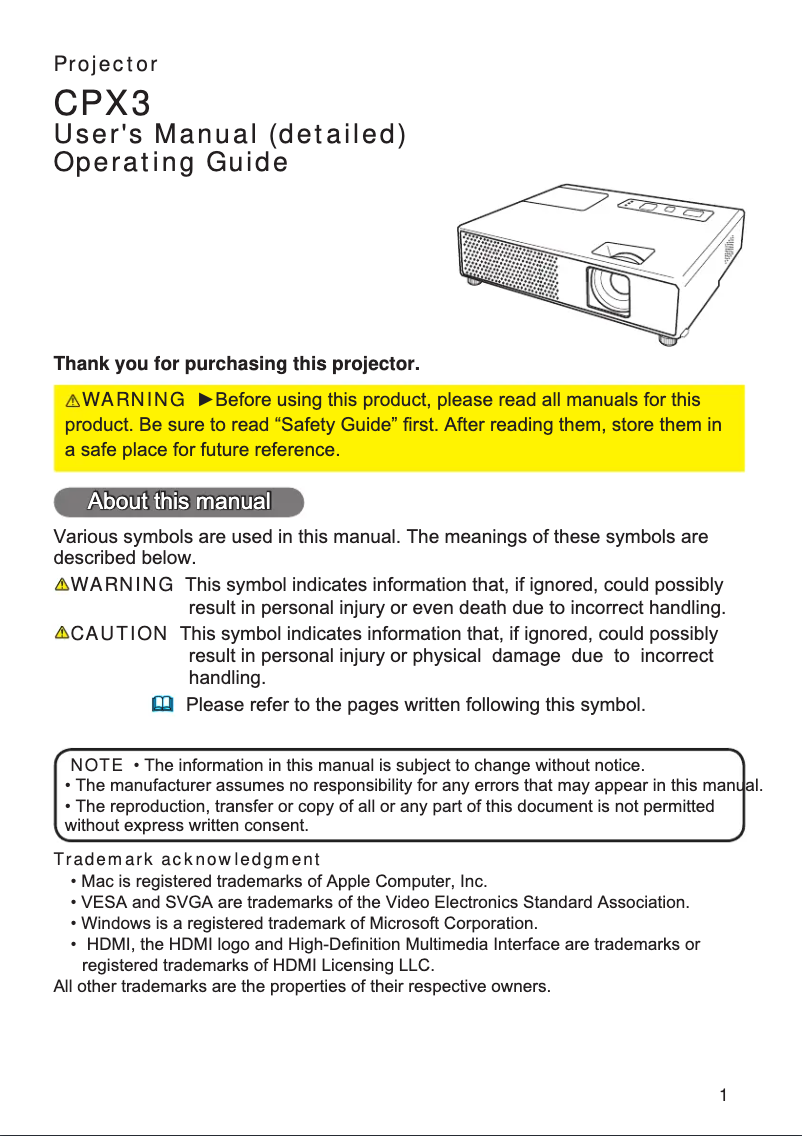 Projector

CPX3
User's Manual (detailed)
Operating Guide

Thank you for purchasing this projector.

WARNING ►Before using this product, please read all manuals for this product. Be sure to read “Safety Guide” first. After reading them, store them in a safe place for future reference.

About this manual

Various symbols are used in this manual. The meanings of these symbols are described below.

WARNING This symbol indicates information that, if ignored, could possibly result in personal injury or even death due to incorrect handling.

CAUTION This symbol indicates information that, if ignored, could possibly result in personal injury or physical damage due to incorrect handling.

Please refer to the pages written following this symbol.

NOTE • The information in this manual is subject to change without notice.
• The manufacturer assumes no responsibility for any errors that may appear in this manual.
• The reproduction, transfer or copy of all or any part of this document is not permitted without express written consent.

Trademark acknowledgment
• Mac is registered trademarks of Apple Computer, Inc.
• VESA and SVGA are trademarks of the Video Electronics Standard Association.
• Windows is a registered trademark of Microsoft Corporation.
• HDMI, the HDMI logo and High-Definition Multimedia Interface are trademarks or registered trademarks of HDMI Licensing LLC.
All other trademarks are the properties of their respective owners.

1