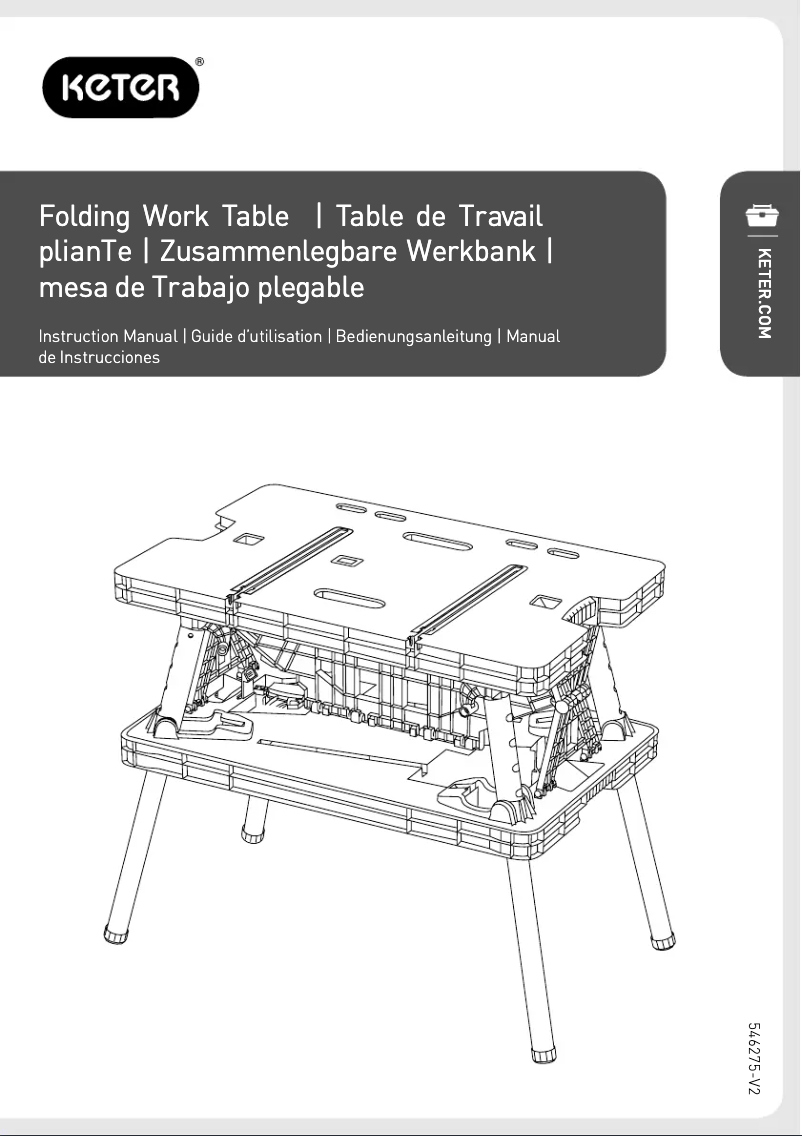 KETER®

Folding Work Table | Table de Travail plianTe | Zusammenlegbare Werkbank | mesa de Trabajo plegable

Instruction Manual | Guide d'utilisation | Bedienungsanleitung | Manual de Instrucciones

KETER.COM

546275-V2