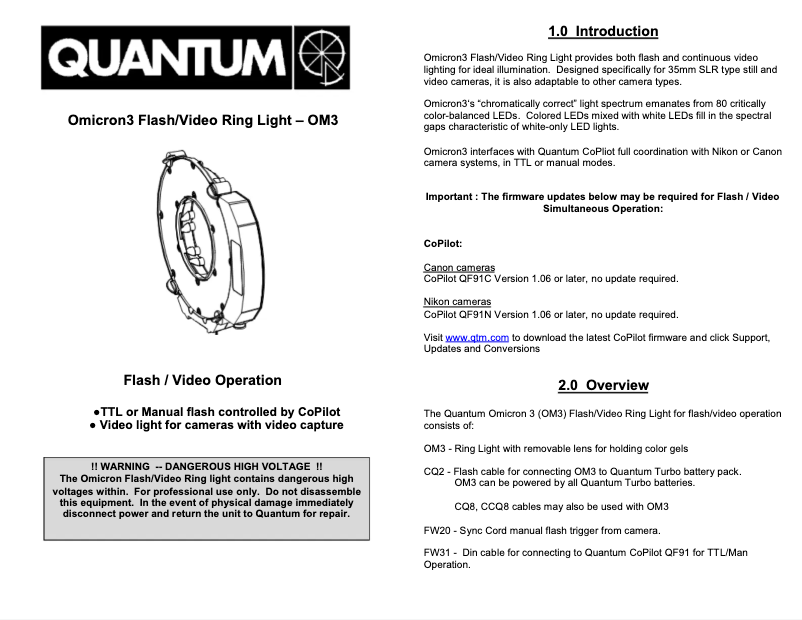 QUANTUM

Omicron3 Flash/Video Ring Light – OM3

Flash / Video Operation

●TTL or Manual flash controlled by CoPilot
● Video light for cameras with video capture

!! WARNING -- DANGEROUS HIGH VOLTAGE !!
The Omicron Flash/Video Ring light contains dangerous high voltages within. For professional use only. Do not disassemble this equipment. In the event of physical damage immediately disconnect power and return the unit to Quantum for repair.

1.0 Introduction

Omicron3 Flash/Video Ring Light provides both flash and continuous video lighting for ideal illumination. Designed specifically for 35mm SLR type still and video cameras, it is also adaptable to other camera types.

Omicron3's "chromatically correct" light spectrum emanates from 80 critically color-balanced LEDs. Colored LEDs mixed with white LEDs fill in the spectral gaps characteristic of white-only LED lights.

Omicron3 interfaces with Quantum CoPliot full coordination with Nikon or Canon camera systems, in TTL or manual modes.

Important : The firmware updates below may be required for Flash / Video Simultaneous Operation:

CoPilot:

Canon cameras
CoPilot QF91C Version 1.06 or later, no update required.

Nikon cameras
CoPilot QF91N Version 1.06 or later, no update required.

Visit www.qtm.com to download the latest CoPilot firmware and click Support, Updates and Conversions

2.0 Overview

The Quantum Omicron 3 (OM3) Flash/Video Ring Light for flash/video operation consists of:

OM3 - Ring Light with removable lens for holding color gels

CQ2 - Flash cable for connecting OM3 to Quantum Turbo battery pack.
OM3 can be powered by all Quantum Turbo batteries.

CQ8, CCQ8 cables may also be used with OM3

FW20 - Sync Cord manual flash trigger from camera.

FW31 - Din cable for connecting to Quantum CoPilot QF91 for TTL/Man Operation.