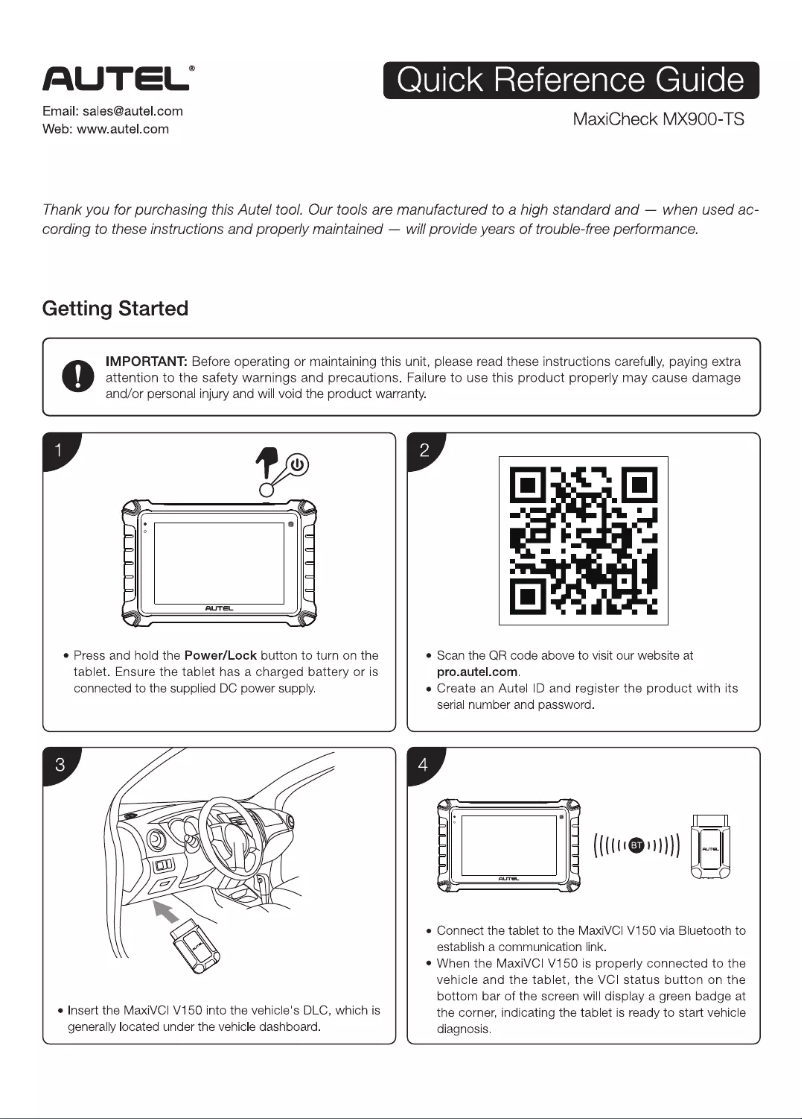 AUTEL®

Email: sales@autel.com
Web: www.autel.com

Quick Reference Guide

MaxiCheck MX900-TS

Thank you for purchasing this Autel tool. Our tools are manufactured to a high standard and — when used according to these instructions and properly maintained — will provide years of trouble-free performance.

Getting Started

IMPORTANT: Before operating or maintaining this unit, please read these instructions carefully, paying extra attention to the safety warnings and precautions. Failure to use this product properly may cause damage and/or personal injury and will void the product warranty.

1

AUTEL

• Press and hold the Power/Lock button to turn on the tablet. Ensure the tablet has a charged battery or is connected to the supplied DC power supply.

2

• Scan the QR code above to visit our website at pro.autel.com.
• Create an Autel ID and register the product with its serial number and password.

3

• Insert the MaxiVCI V150 into the vehicle's DLC, which is generally located under the vehicle dashboard.

4

AUTEL

BT

AUTEL

• Connect the tablet to the MaxiVCI V150 via Bluetooth to establish a communication link.
• When the MaxiVCI V150 is properly connected to the vehicle and the tablet, the VCI status button on the bottom bar of the screen will display a green badge at the corner, indicating the tablet is ready to start vehicle diagnosis.