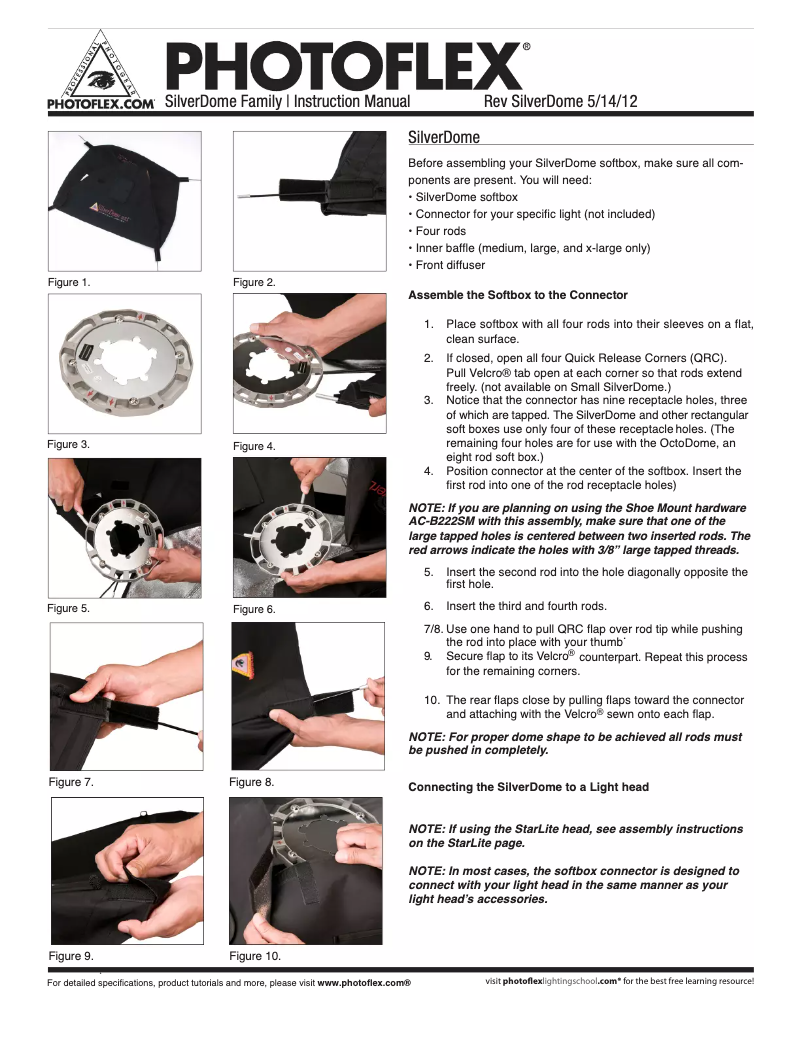 PROFESSIONAL PHOTOGEAR
PHOTOFLEX.COM

PHOTOFLEX®

SilverDome Family | Instruction Manual Rev SilverDome 5/14/12

Figure 1.

Figure 2.

Figure 3.

Figure 4.

Figure 5.

Figure 6.

Figure 7.

Figure 8.

Figure 9.

Figure 10.

SilverDome

Before assembling your SilverDome softbox, make sure all components are present. You will need:
• SilverDome softbox
• Connector for your specific light (not included)
• Four rods
• Inner baffle (medium, large, and x-large only)
• Front diffuser

Assemble the Softbox to the Connector

1. Place softbox with all four rods into their sleeves on a flat, clean surface.
2. If closed, open all four Quick Release Corners (QRC). Pull Velcro® tab open at each corner so that rods extend freely. (not available on Small SilverDome.)
3. Notice that the connector has nine receptacle holes, three of which are tapped. The SilverDome and other rectangular soft boxes use only four of these receptacle holes. (The remaining four holes are for use with the OctoDome, an eight rod soft box.)
4. Position connector at the center of the softbox. Insert the first rod into one of the rod receptacle holes)

NOTE: If you are planning on using the Shoe Mount hardware AC-B222SM with this assembly, make sure that one of the large tapped holes is centered between two inserted rods. The red arrows indicate the holes with 3/8" large tapped threads.

5. Insert the second rod into the hole diagonally opposite the first hole.
6. Insert the third and fourth rods.
7/8. Use one hand to pull QRC flap over rod tip while pushing the rod into place with your thumb˙
9. Secure flap to its Velcro® counterpart. Repeat this process for the remaining corners.
10. The rear flaps close by pulling flaps toward the connector and attaching with the Velcro® sewn onto each flap.

NOTE: For proper dome shape to be achieved all rods must be pushed in completely.

Connecting the SilverDome to a Light head

NOTE: If using the StarLite head, see assembly instructions on the StarLite page.

NOTE: In most cases, the softbox connector is designed to connect with your light head in the same manner as your light head's accessories.

For detailed specifications, product tutorials and more, please visit www.photoflex.com®

visit photoflexlightingschool.com® for the best free learning resource!