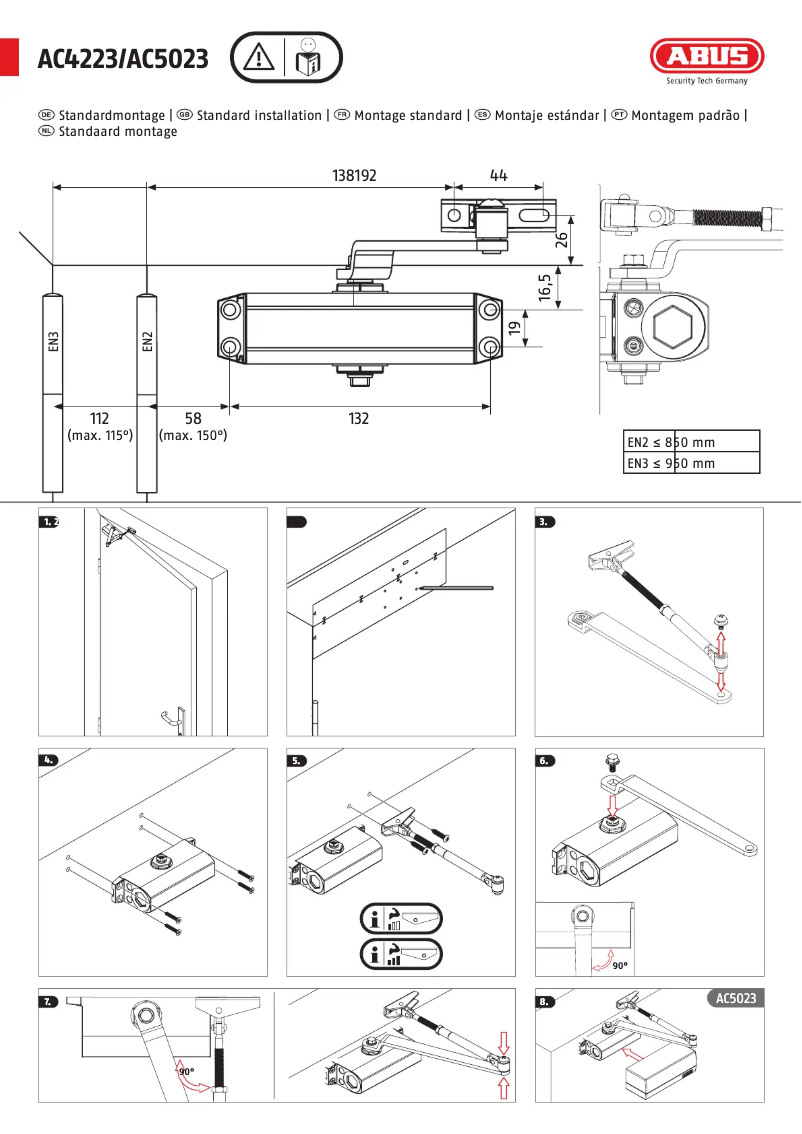 AC4223/AC5023

ABUS
Security Tech Germany

DE Standardmontage | GB Standard installation | FR Montage standard | ES Montaje estándar | PT Montagem padrão | NL Standaard montage

138192
44
26
16,5
19
EN3
EN2
112
(max. 115°)
58
(max. 150°)
132

| EN2 ≤ 850 mm |
|---|
| EN3 ≤ 950 mm |

1. 2
3.
4.
5.
6.
90°
7.
90°
8.
AC5023