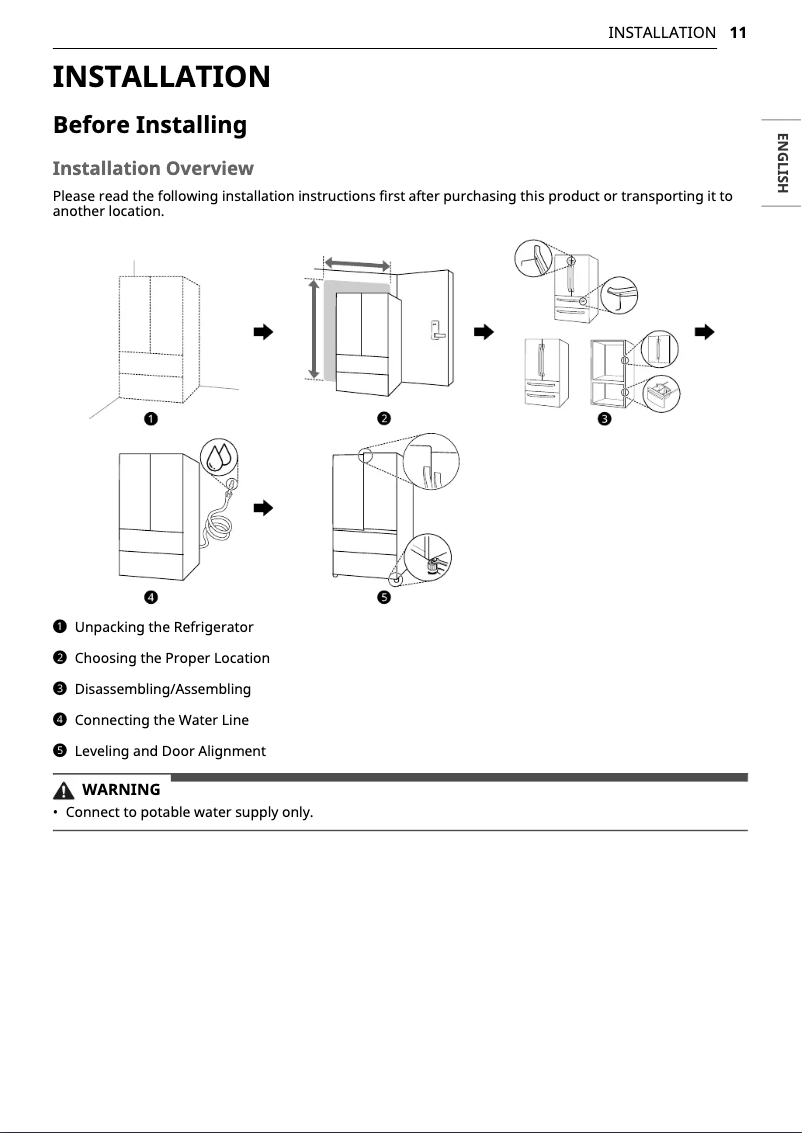 INSTALLATION 11

ENGLISH

INSTALLATION

Before Installing

Installation Overview

Please read the following installation instructions first after purchasing this product or transporting it to another location.

❶

❷

❸

❹

❺

❶ Unpacking the Refrigerator

❷ Choosing the Proper Location

❸ Disassembling/Assembling

❹ Connecting the Water Line

❺ Leveling and Door Alignment

WARNING

• Connect to potable water supply only.