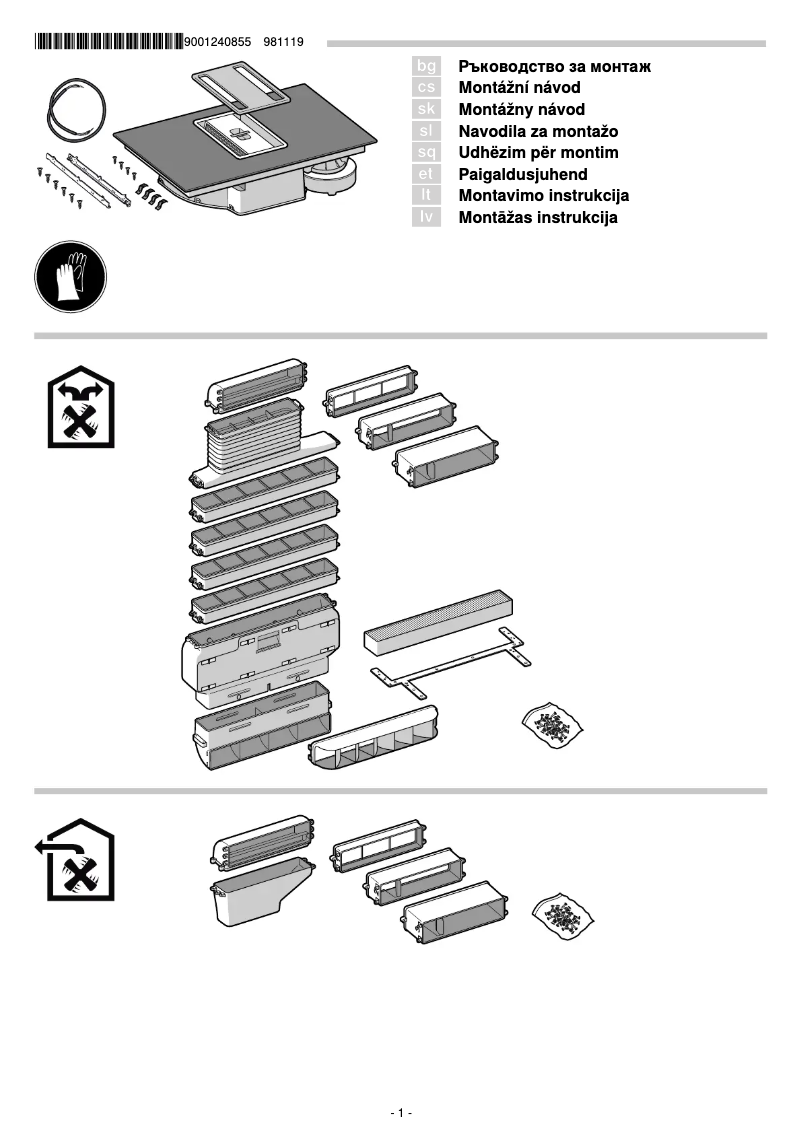 9001240855 981119

bg Ръководство за монтаж
cs Montážní návod
sk Montážny návod
sl Navodila za montažo
sq Udhëzim për montim
et Paigaldusjuhend
lt Montavimo instrukcija
lv Montāžas instrukcija

- 1 -