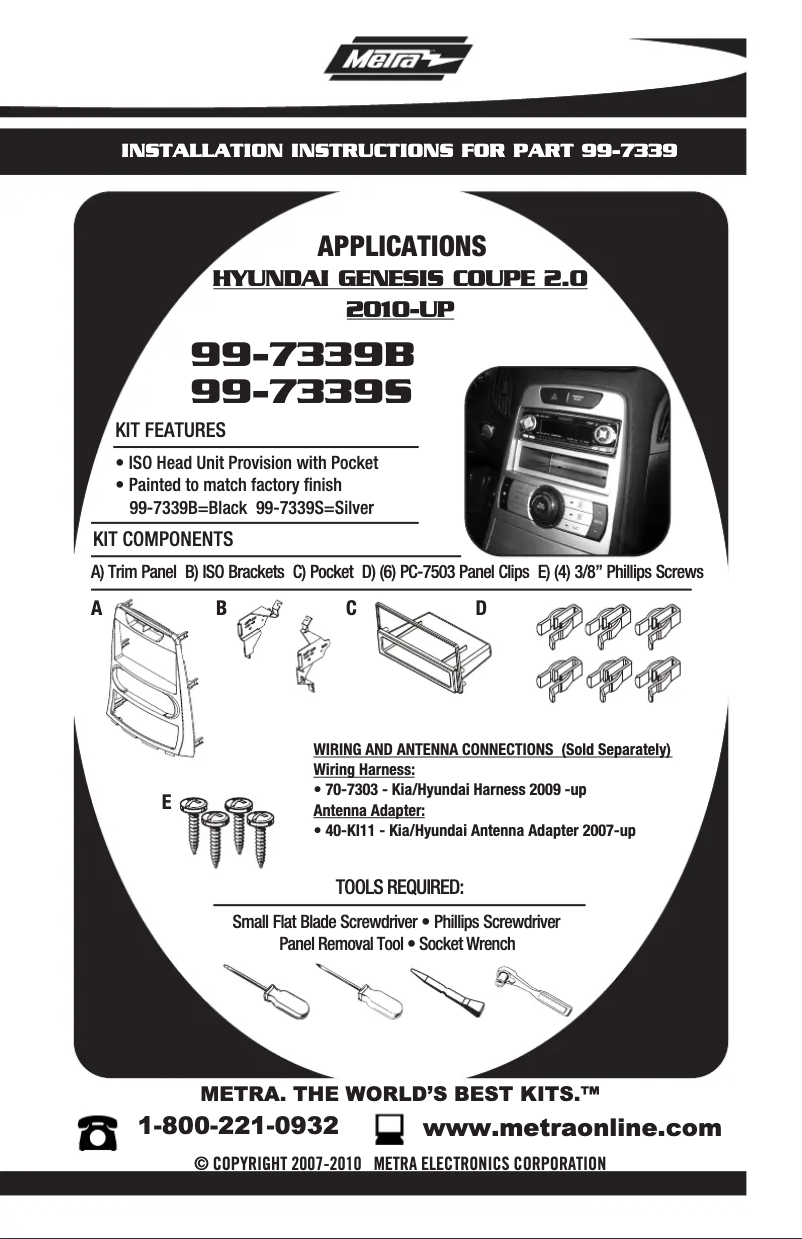 Metra

INSTALLATION INSTRUCTIONS FOR PART 99-7339

APPLICATIONS
HYUNDAI GENESIS COUPE 2.0
2010-UP

99-7339B
99-7339S

KIT FEATURES
• ISO Head Unit Provision with Pocket
• Painted to match factory finish
99-7339B=Black 99-7339S=Silver

KIT COMPONENTS
A) Trim Panel B) ISO Brackets C) Pocket D) (6) PC-7503 Panel Clips E) (4) 3/8" Phillips Screws

A B C D

E

WIRING AND ANTENNA CONNECTIONS (Sold Separately)
Wiring Harness:
• 70-7303 - Kia/Hyundai Harness 2009 -up
Antenna Adapter:
• 40-KI11 - Kia/Hyundai Antenna Adapter 2007-up

TOOLS REQUIRED:
Small Flat Blade Screwdriver • Phillips Screwdriver
Panel Removal Tool • Socket Wrench

METRA. THE WORLD'S BEST KITS.™
1-800-221-0932 www.metraonline.com
© COPYRIGHT 2007-2010 METRA ELECTRONICS CORPORATION