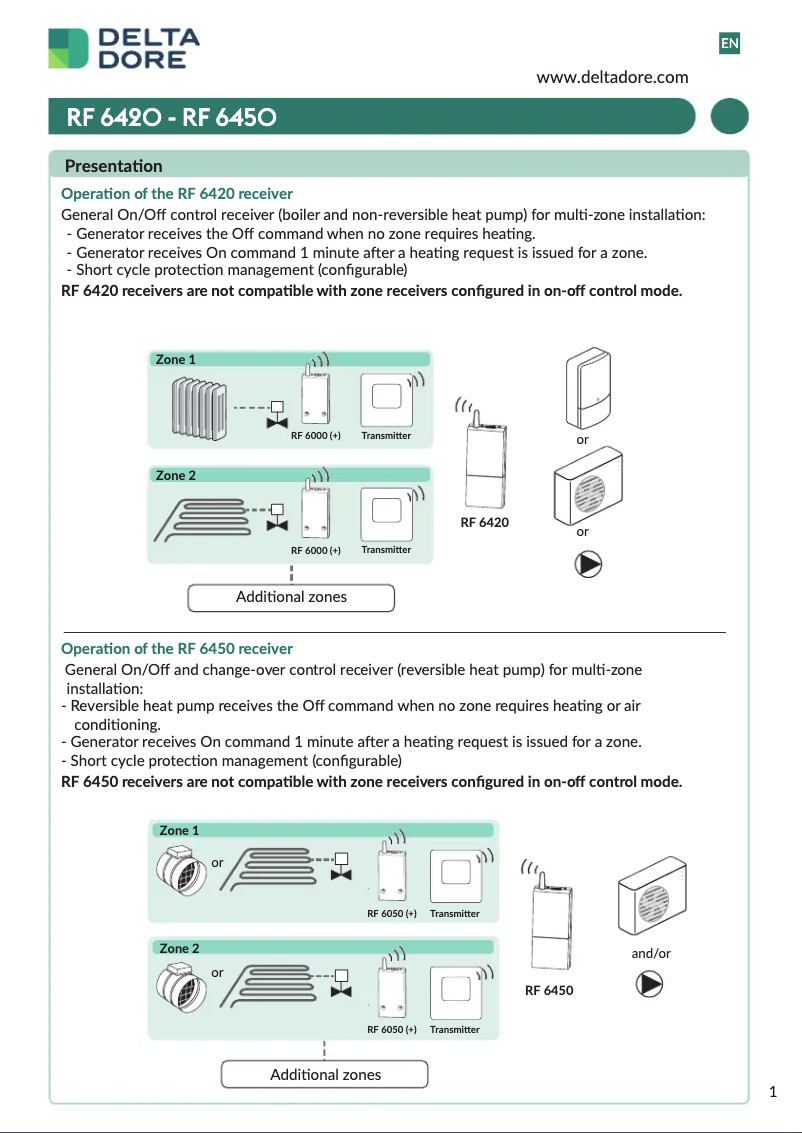 DELTA DORE

EN

www.deltadore.com

RF 6420 - RF 6450

Presentation

Operation of the RF 6420 receiver

General On/Off control receiver (boiler and non-reversible heat pump) for multi-zone installation:
- Generator receives the Off command when no zone requires heating.
- Generator receives On command 1 minute after a heating request is issued for a zone.
- Short cycle protection management (configurable)

RF 6420 receivers are not compatible with zone receivers configured in on-off control mode.

Zone 1

RF 6000 (+)

Transmitter

Zone 2

RF 6000 (+)

Transmitter

Additional zones

RF 6420

or

or

Operation of the RF 6450 receiver

General On/Off and change-over control receiver (reversible heat pump) for multi-zone installation:
- Reversible heat pump receives the Off command when no zone requires heating or air conditioning.
- Generator receives On command 1 minute after a heating request is issued for a zone.
- Short cycle protection management (configurable)

RF 6450 receivers are not compatible with zone receivers configured in on-off control mode.

Zone 1

or

RF 6050 (+)

Transmitter

Zone 2

or

RF 6050 (+)

Transmitter

Additional zones

RF 6450

and/or

1