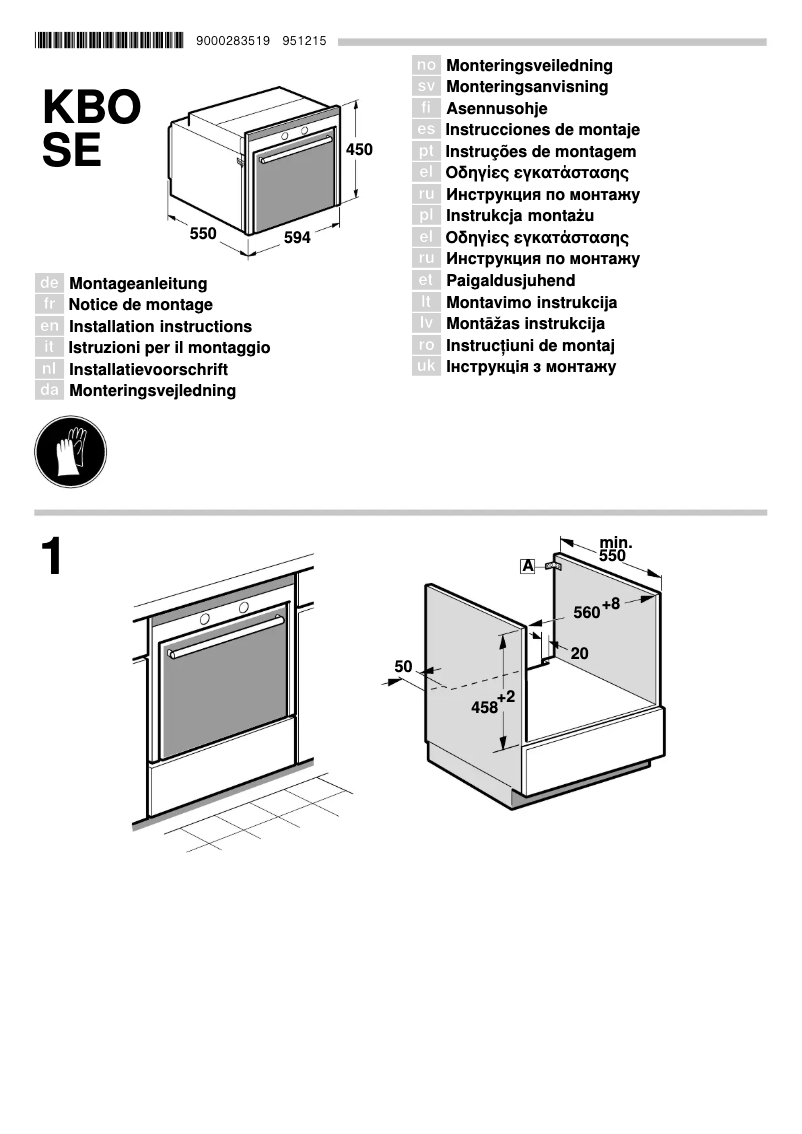 9000283519 951215

KBO
SE

450
550
594

de Montageanleitung
fr Notice de montage
en Installation instructions
it Istruzioni per il montaggio
nl Installatievoorschrift
da Monteringsvejledning

no Monteringsveiledning
sv Monteringsanvisning
fi Asennusohje
es Instrucciones de montaje
pt Instruções de montagem
el Οδηγίες εγκατάστασης
ru Инструкция по монтажу
pl Instrukcja montażu
el Οδηγίες εγκατάστασης
ru Инструкция по монтажу
et Paigaldusjuhend
lt Montavimo instrukcija
lv Montāžas instrukcija
ro Instrucțiuni de montaj
uk Інструкція з монтажу

1

A
min. 550
$560^{+8}$
20
50
$458^{+2}$