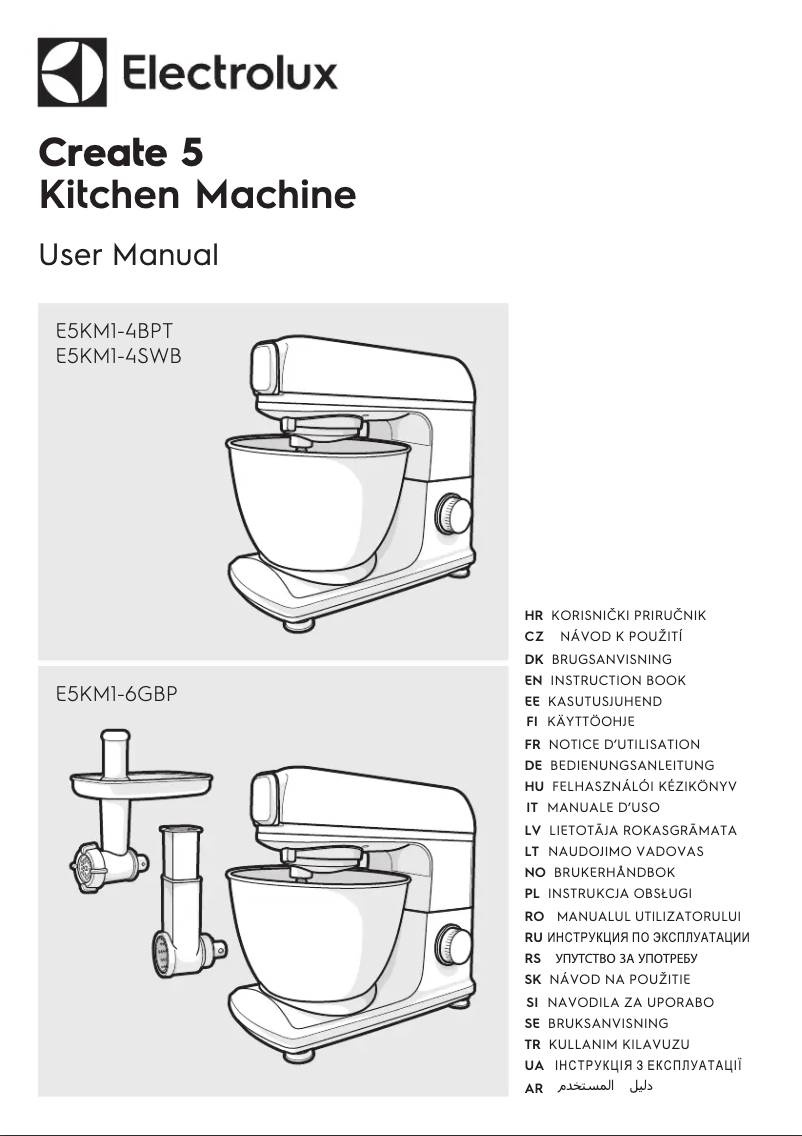 Electrolux

Create 5
Kitchen Machine

User Manual

E5KM1-4BPT
E5KM1-4SWB

E5KM1-6GBP

HR KORISNIČKI PRIRUČNIK
CZ NÁVOD K POUŽITÍ
DK BRUGSANVISNING
EN INSTRUCTION BOOK
EE KASUTUSJUHEND
FI KÄYTTÖOHJE
FR NOTICE D'UTILISATION
DE BEDIENUNGSANLEITUNG
HU FELHASZNÁLÓI KÉZIKÖNYV
IT MANUALE D'USO
LV LIETOTĀJA ROKASGRĀMATA
LT NAUDOJIMO VADOVAS
NO BRUKERHÅNDBOK
PL INSTRUKCJA OBSŁUGI
RO MANUALUL UTILIZATORULUI
RU ИНСТРУКЦИЯ ПО ЭКСПЛУАТАЦИИ
RS УПУТСТВО ЗА УПОТРЕБУ
SK NÁVOD NA POUŽITIE
SI NAVODILA ZA UPORABO
SE BRUKSANVISNING
TR KULLANIM KILAVUZU
UA ІНСТРУКЦІЯ З ЕКСПЛУАТАЦІЇ
AR دليل المستخدم