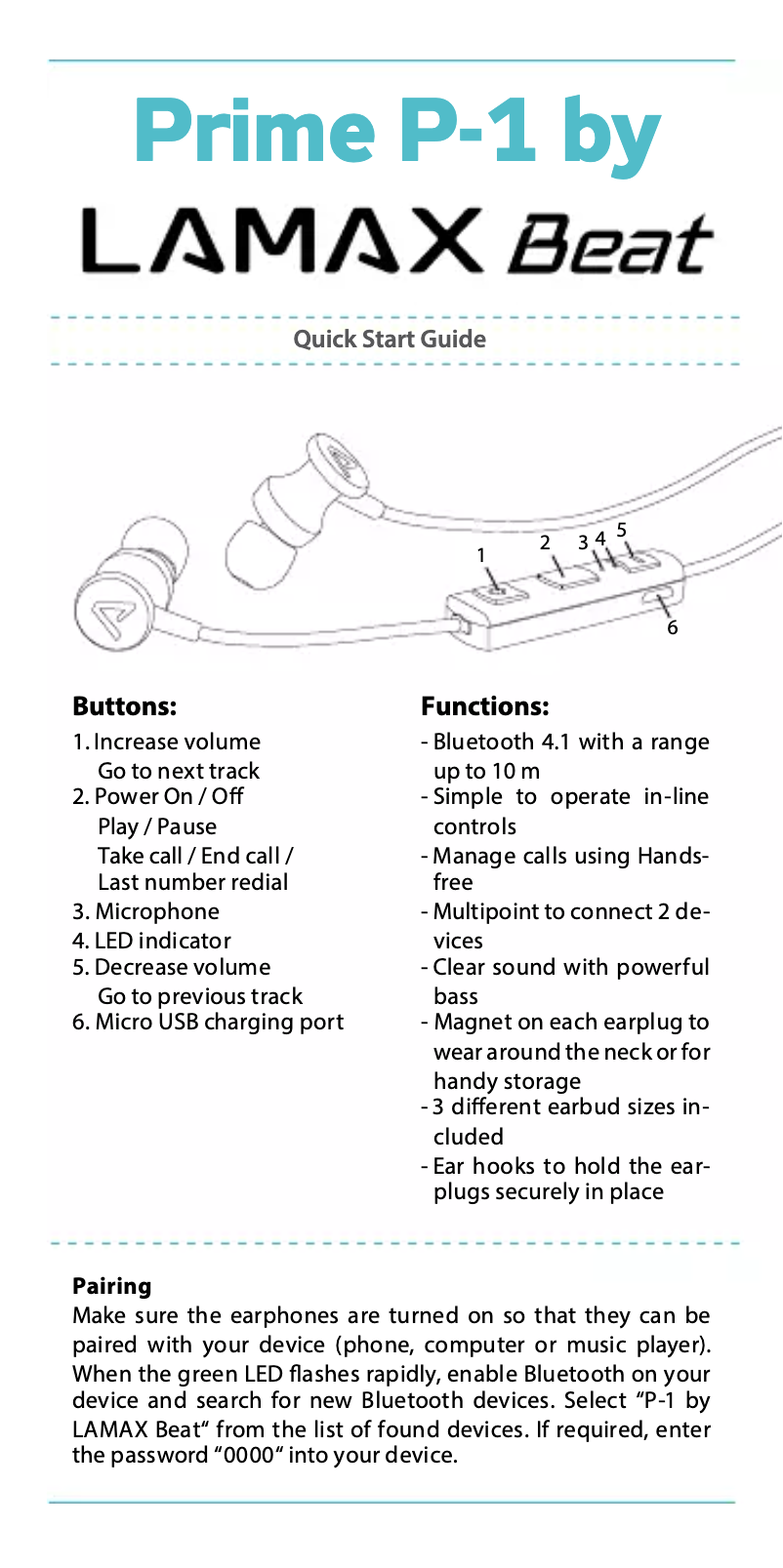 Prime P-1 by
LAMAX Beat

Quick Start Guide

1
2
3
4
5
6

Buttons:
1. Increase volume
Go to next track
2. Power On / Off
Play / Pause
Take call / End call /
Last number redial
3. Microphone
4. LED indicator
5. Decrease volume
Go to previous track
6. Micro USB charging port

Functions:
- Bluetooth 4.1 with a range up to 10 m
- Simple to operate in-line controls
- Manage calls using Handsfree
- Multipoint to connect 2 devices
- Clear sound with powerful bass
- Magnet on each earplug to wear around the neck or for handy storage
- 3 different earbud sizes included
- Ear hooks to hold the earplugs securely in place

Pairing
Make sure the earphones are turned on so that they can be paired with your device (phone, computer or music player). When the green LED flashes rapidly, enable Bluetooth on your device and search for new Bluetooth devices. Select “P-1 by LAMAX Beat“ from the list of found devices. If required, enter the password “0000“ into your device.