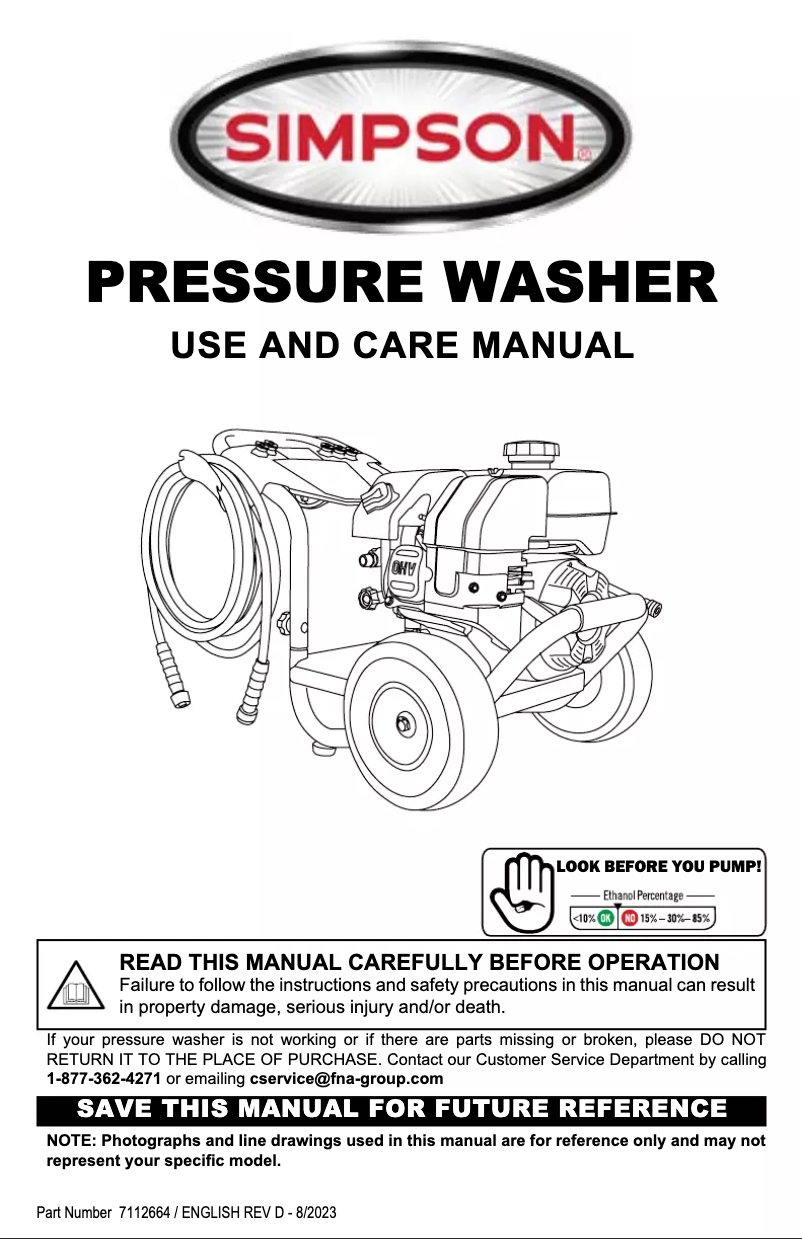 SIMPSON®

PRESSURE WASHER

USE AND CARE MANUAL

OHV

LOOK BEFORE YOU PUMP!
Ethanol Percentage
<10% OK NO 15% – 30% – 85%

READ THIS MANUAL CAREFULLY BEFORE OPERATION
Failure to follow the instructions and safety precautions in this manual can result in property damage, serious injury and/or death.

If your pressure washer is not working or if there are parts missing or broken, please DO NOT RETURN IT TO THE PLACE OF PURCHASE. Contact our Customer Service Department by calling 1-877-362-4271 or emailing cservice@fna-group.com

SAVE THIS MANUAL FOR FUTURE REFERENCE

NOTE: Photographs and line drawings used in this manual are for reference only and may not represent your specific model.

Part Number 7112664 / ENGLISH REV D - 8/2023