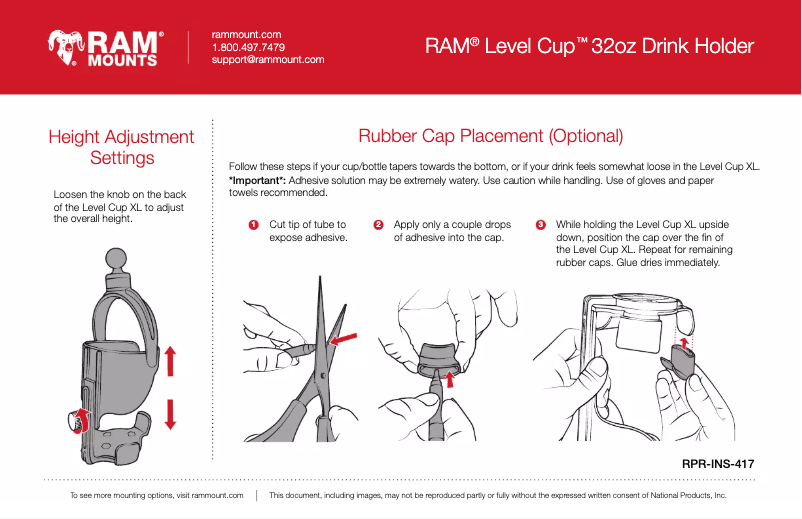 RAM® MOUNTS

rammount.com
1.800.497.7479
support@rammount.com

RAM® Level Cup™ 32oz Drink Holder

Height Adjustment Settings

Loosen the knob on the back of the Level Cup XL to adjust the overall height.

Rubber Cap Placement (Optional)

Follow these steps if your cup/bottle tapers towards the bottom, or if your drink feels somewhat loose in the Level Cup XL.
*Important*: Adhesive solution may be extremely watery. Use caution while handling. Use of gloves and paper towels recommended.

1 Cut tip of tube to expose adhesive.

2 Apply only a couple drops of adhesive into the cap.

3 While holding the Level Cup XL upside down, position the cap over the fin of the Level Cup XL. Repeat for remaining rubber caps. Glue dries immediately.

RPR-INS-417

To see more mounting options, visit rammount.com

This document, including images, may not be reproduced partly or fully without the expressed written consent of National Products, Inc.