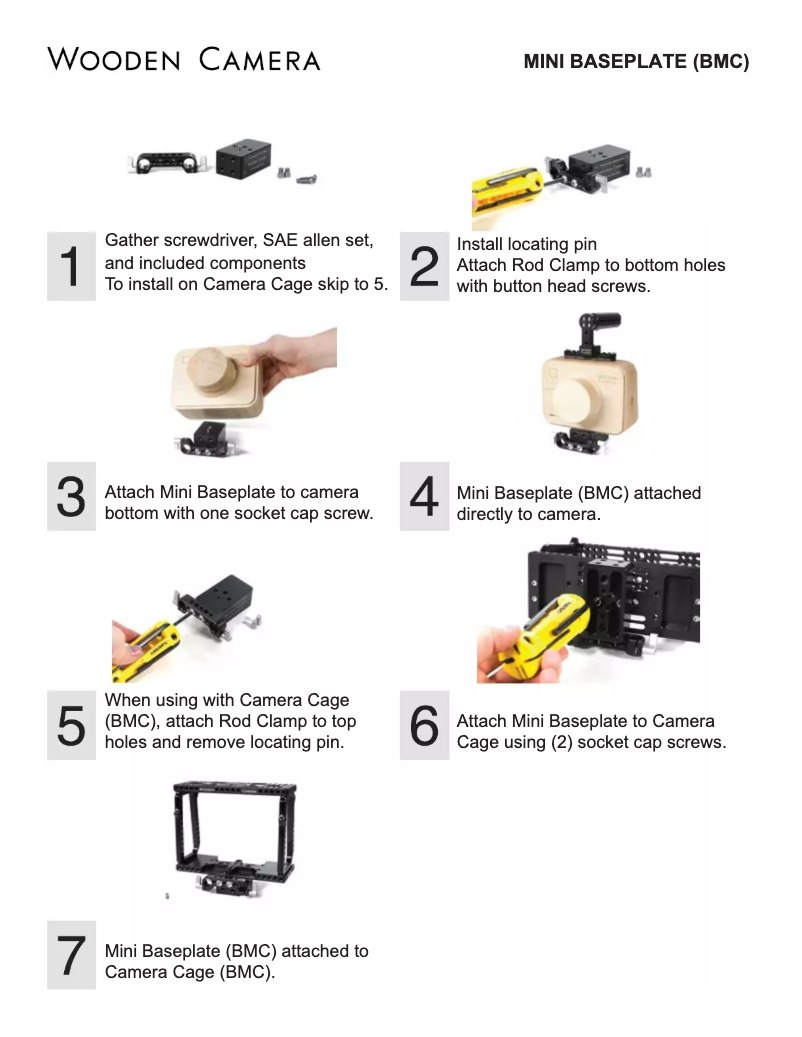 WOODEN CAMERA

MINI BASEPLATE (BMC)

1

Gather screwdriver, SAE allen set, and included components
To install on Camera Cage skip to 5.

2

Install locating pin
Attach Rod Clamp to bottom holes with button head screws.

3

Attach Mini Baseplate to camera bottom with one socket cap screw.

4

Mini Baseplate (BMC) attached directly to camera.

5

When using with Camera Cage (BMC), attach Rod Clamp to top holes and remove locating pin.

6

Attach Mini Baseplate to Camera Cage using (2) socket cap screws.

7

Mini Baseplate (BMC) attached to Camera Cage (BMC).