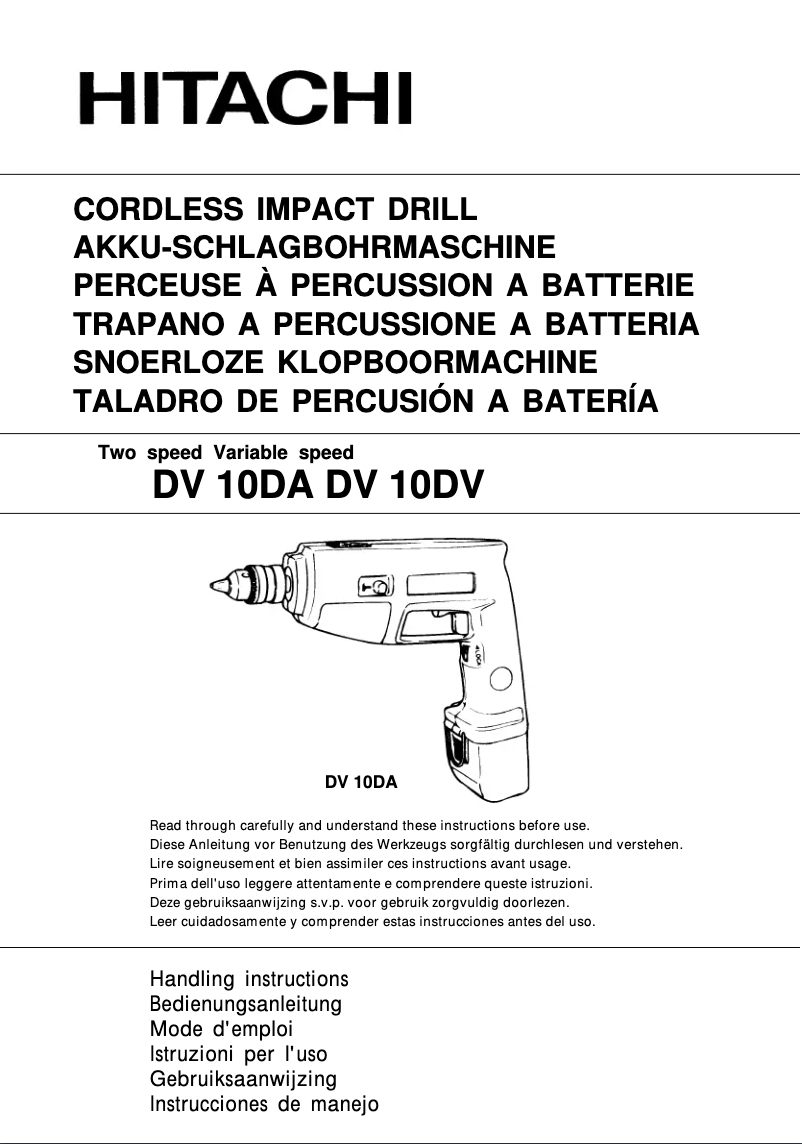 HITACHI

CORDLESS IMPACT DRILL
AKKU-SCHLAGBOHRMASCHINE
PERCEUSE À PERCUSSION A BATTERIE
TRAPANO A PERCUSSIONE A BATTERIA
SNOERLOZE KLOPBOORMACHINE
TALADRO DE PERCUSIÓN A BATERÍA

Two speed Variable speed
DV 10DA DV 10DV

DV 10DA

Read through carefully and understand these instructions before use.
Diese Anleitung vor Benutzung des Werkzeugs sorgfältig durchlesen und verstehen.
Lire soigneusement et bien assimiler ces instructions avant usage.
Prima dell'uso leggere attentamente e comprendere queste istruzioni.
Deze gebruiksaanwijzing s.v.p. voor gebruik zorgvuldig doorlezen.
Leer cuidadosamente y comprender estas instrucciones antes del uso.

Handling instructions
Bedienungsanleitung
Mode d'emploi
Istruzioni per l'uso
Gebruiksaanwijzing
Instrucciones de manejo