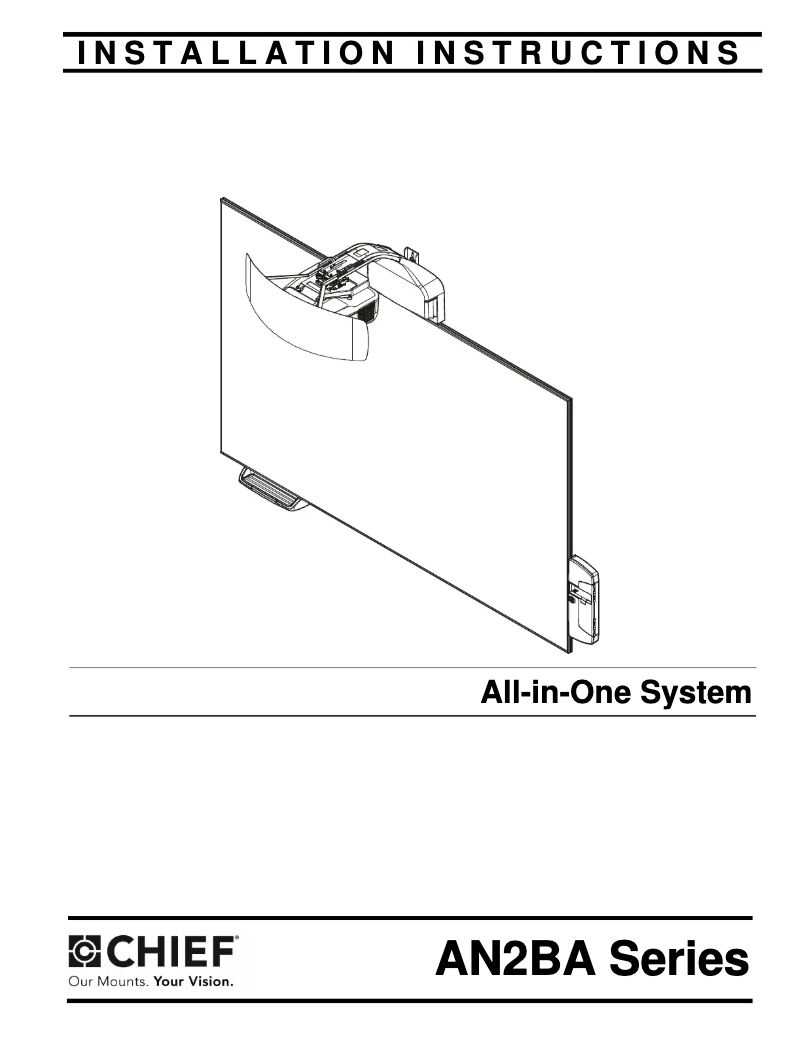 INSTALLATION INSTRUCTIONS

All-in-One System

CHIEF®
Our Mounts. Your Vision.

AN2BA Series