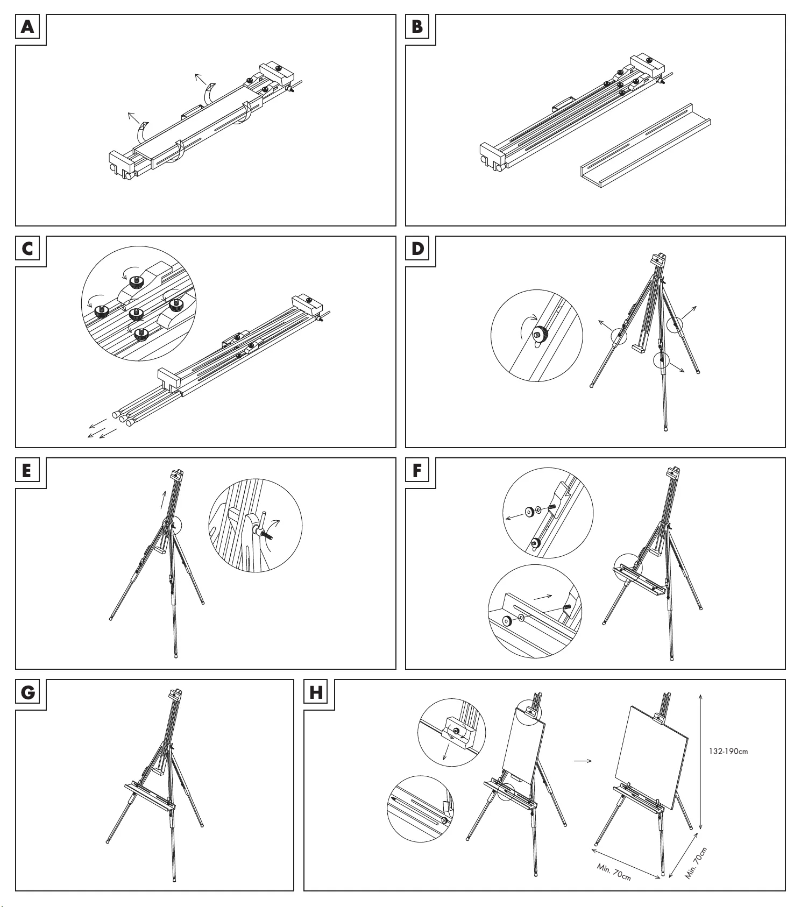 A
B
C
D
E
F
G
H
132-190cm
Min. 70cm
Min. 70cm