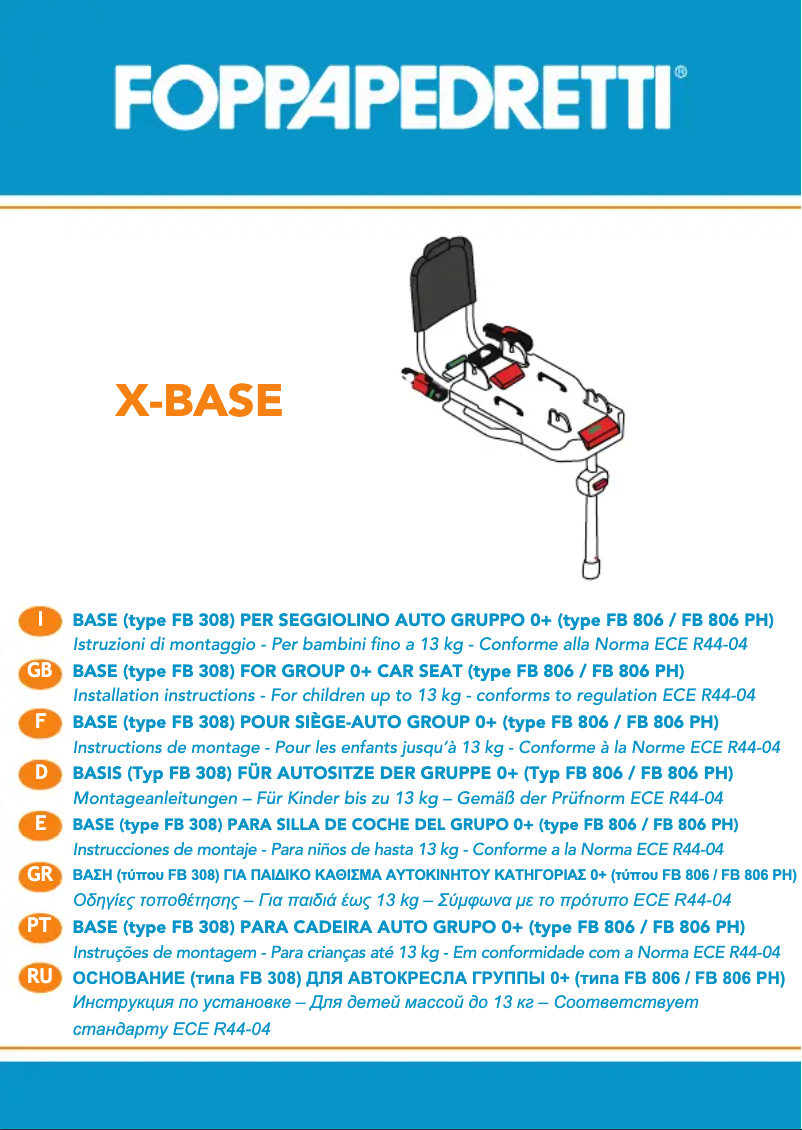 FOPPAPEDRETTI®

X-BASE

I BASE (type FB 308) PER SEGGIOLINO AUTO GRUPPO 0+ (type FB 806 / FB 806 PH)
Istruzioni di montaggio - Per bambini fino a 13 kg - Conforme alla Norma ECE R44-04

GB BASE (type FB 308) FOR GROUP 0+ CAR SEAT (type FB 806 / FB 806 PH)
Installation instructions - For children up to 13 kg - conforms to regulation ECE R44-04

F BASE (type FB 308) POUR SIÈGE-AUTO GROUP 0+ (type FB 806 / FB 806 PH)
Instructions de montage - Pour les enfants jusqu'à 13 kg - Conforme à la Norme ECE R44-04

D BASIS (Typ FB 308) FÜR AUTOSITZE DER GRUPPE 0+ (Typ FB 806 / FB 806 PH)
Montageanleitungen – Für Kinder bis zu 13 kg – Gemäß der Prüfnorm ECE R44-04

E BASE (type FB 308) PARA SILLA DE COCHE DEL GRUPO 0+ (type FB 806 / FB 806 PH)
Instrucciones de montaje - Para niños de hasta 13 kg - Conforme a la Norma ECE R44-04

GR ΒΑΣΗ (τύπου FB 308) ΓΙΑ ΠΑΙΔΙΚΟ ΚΑΘΙΣΜΑ ΑΥΤΟΚΙΝΗΤΟΥ ΚΑΤΗΓΟΡΙΑΣ 0+ (τύπου FB 806 / FB 806 PH)
Οδηγίες τοποθέτησης – Για παιδιά έως 13 kg – Σύμφωνα με το πρότυπο ECE R44-04

PT BASE (type FB 308) PARA CADEIRA AUTO GRUPO 0+ (type FB 806 / FB 806 PH)
Instruções de montagem - Para crianças até 13 kg - Em conformidade com a Norma ECE R44-04

RU ОСНОВАНИЕ (типа FB 308) ДЛЯ АВТОКРЕСЛА ГРУППЫ 0+ (типа FB 806 / FB 806 PH)
Инструкция по установке – Для детей массой до 13 кг – Соответствует стандарту ECE R44-04