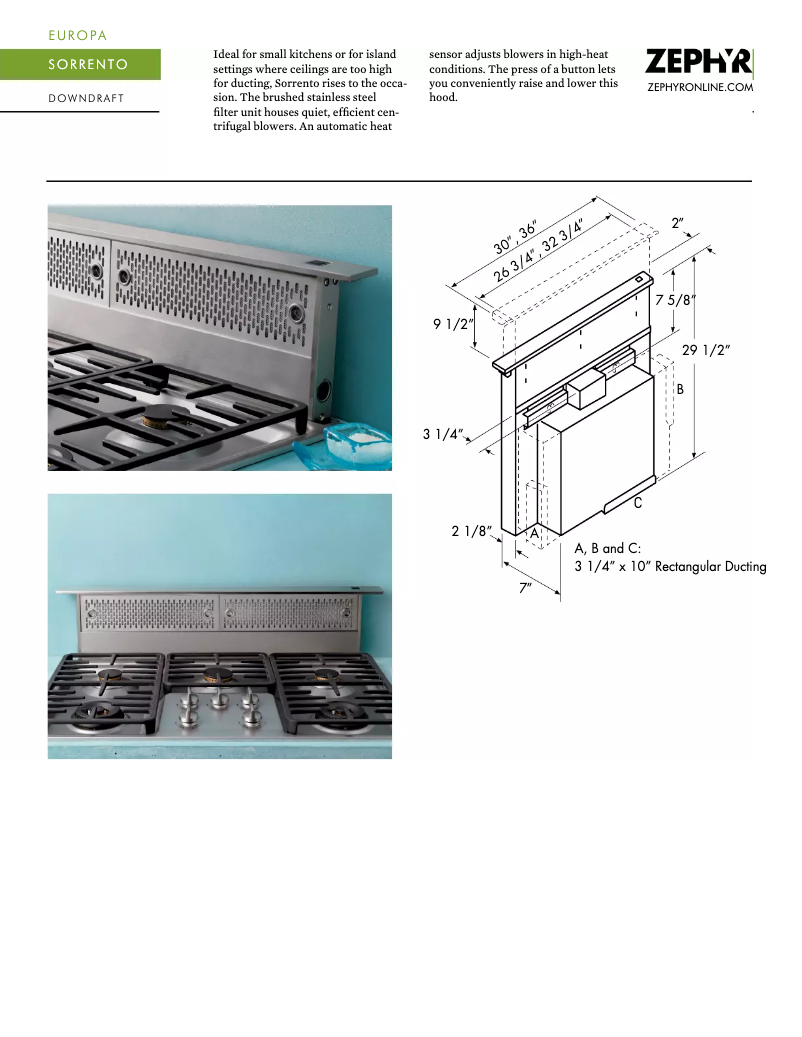 EUROPA

SORRENTO

DOWNDRAFT

Ideal for small kitchens or for island settings where ceilings are too high for ducting, Sorrento rises to the occasion. The brushed stainless steel filter unit houses quiet, efficient centrifugal blowers. An automatic heat sensor adjusts blowers in high-heat conditions. The press of a button lets you conveniently raise and lower this hood.

ZEPHYR

ZEPHYRONLINE.COM

30", 36"

26 3/4", 32 3/4"

2"

7 5/8"

9 1/2"

29 1/2"

B

3 1/4"

C

2 1/8"

A

A, B and C:
3 1/4" x 10" Rectangular Ducting

7"