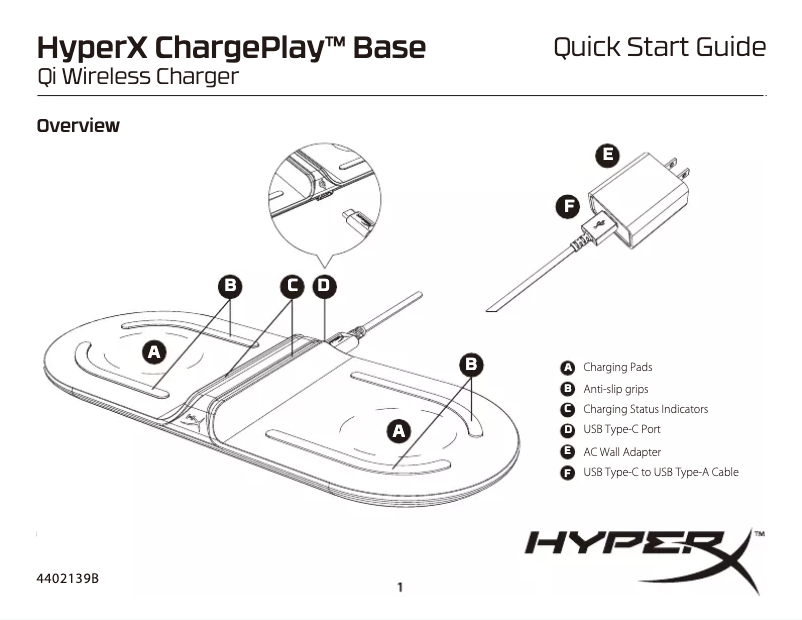 HyperX ChargePlay™ Base
Qi Wireless Charger

Quick Start Guide

Overview

E

F

B C D

A

B

A

A Charging Pads
B Anti-slip grips
C Charging Status Indicators
D USB Type-C Port
E AC Wall Adapter
F USB Type-C to USB Type-A Cable

HYPERX™

4402139B

1