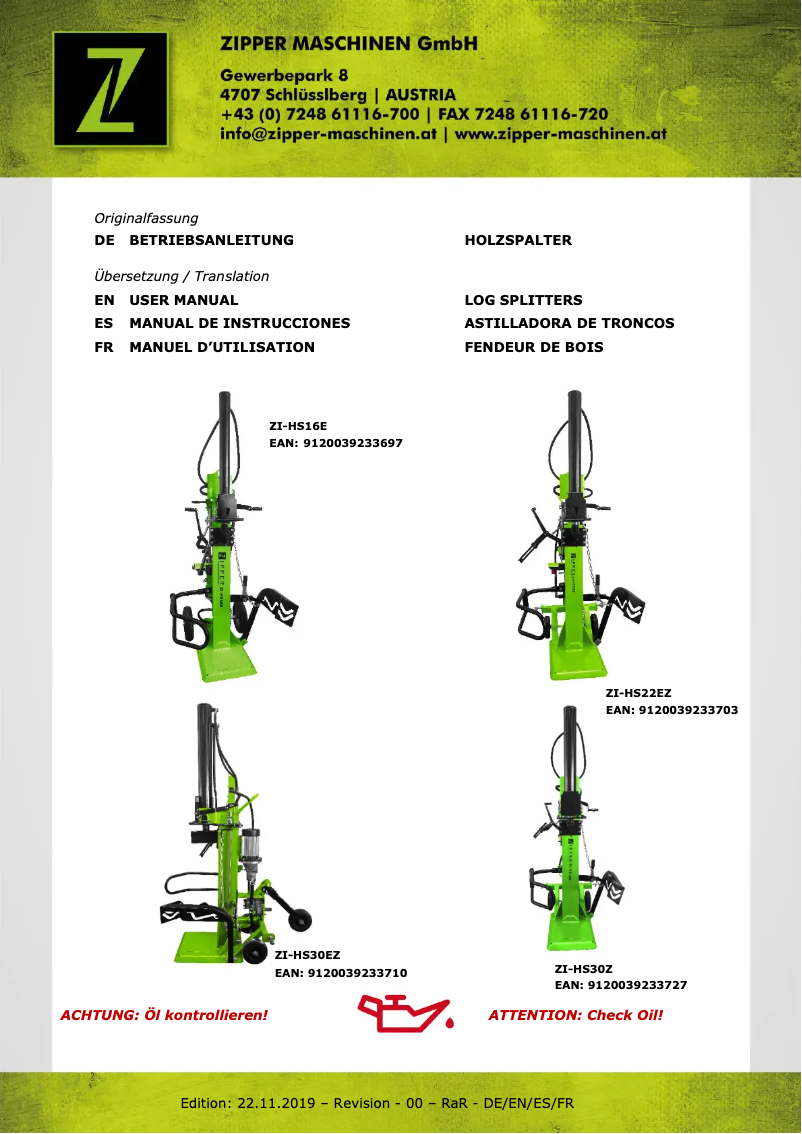 ZIPPER MASCHINEN GmbH
Gewerbepark 8
4707 Schlüsslberg | AUSTRIA
+43 (0) 7248 61116-700 | FAX 7248 61116-720
info@zipper-maschinen.at | www.zipper-maschinen.at

Originalfassung
DE BETRIEBSANLEITUNG HOLZSPALTER

Übersetzung / Translation
EN USER MANUAL LOG SPLITTERS
ES MANUAL DE INSTRUCCIONES ASTILLADORA DE TRONCOS
FR MANUEL D'UTILISATION FENDEUR DE BOIS

ZI-HS16E
EAN: 9120039233697

ZI-HS22EZ
EAN: 9120039233703

ZI-HS30EZ
EAN: 9120039233710

ZI-HS30Z
EAN: 9120039233727

ACHTUNG: Öl kontrollieren! ATTENTION: Check Oil!

Edition: 22.11.2019 – Revision - 00 – RaR - DE/EN/ES/FR