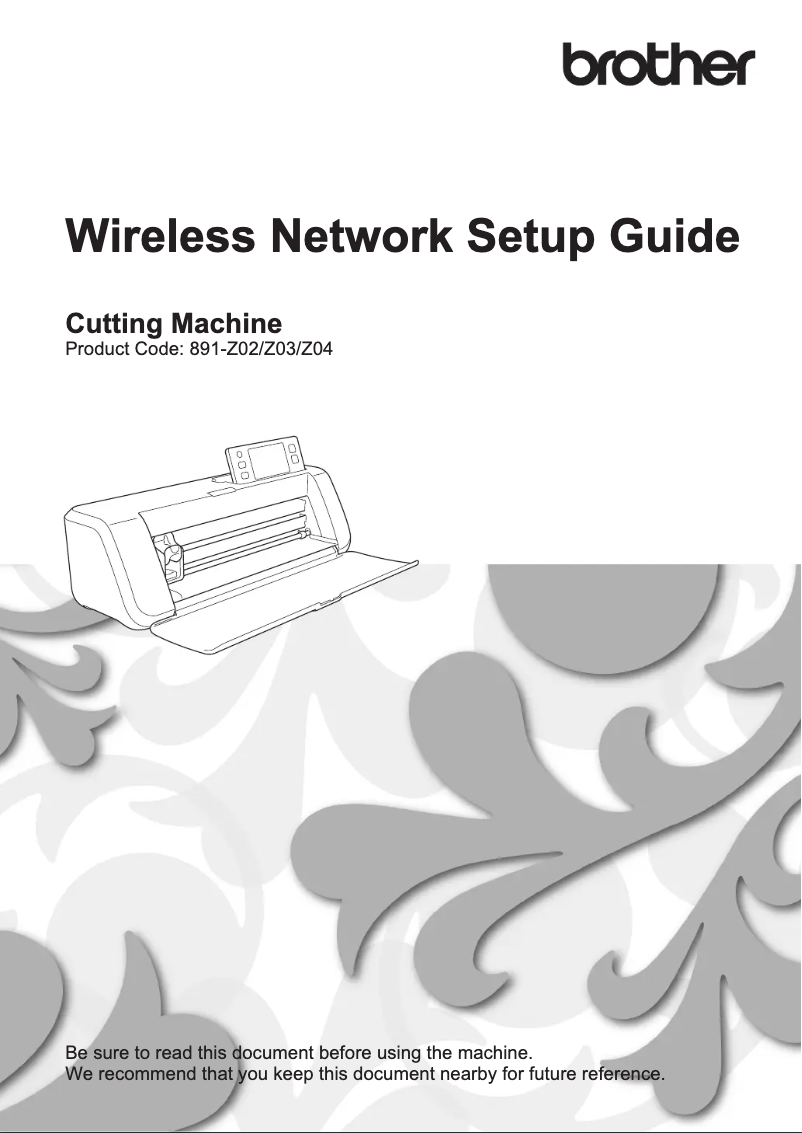 brother

Wireless Network Setup Guide

Cutting Machine
Product Code: 891-Z02/Z03/Z04

Be sure to read this document before using the machine.
We recommend that you keep this document nearby for future reference.