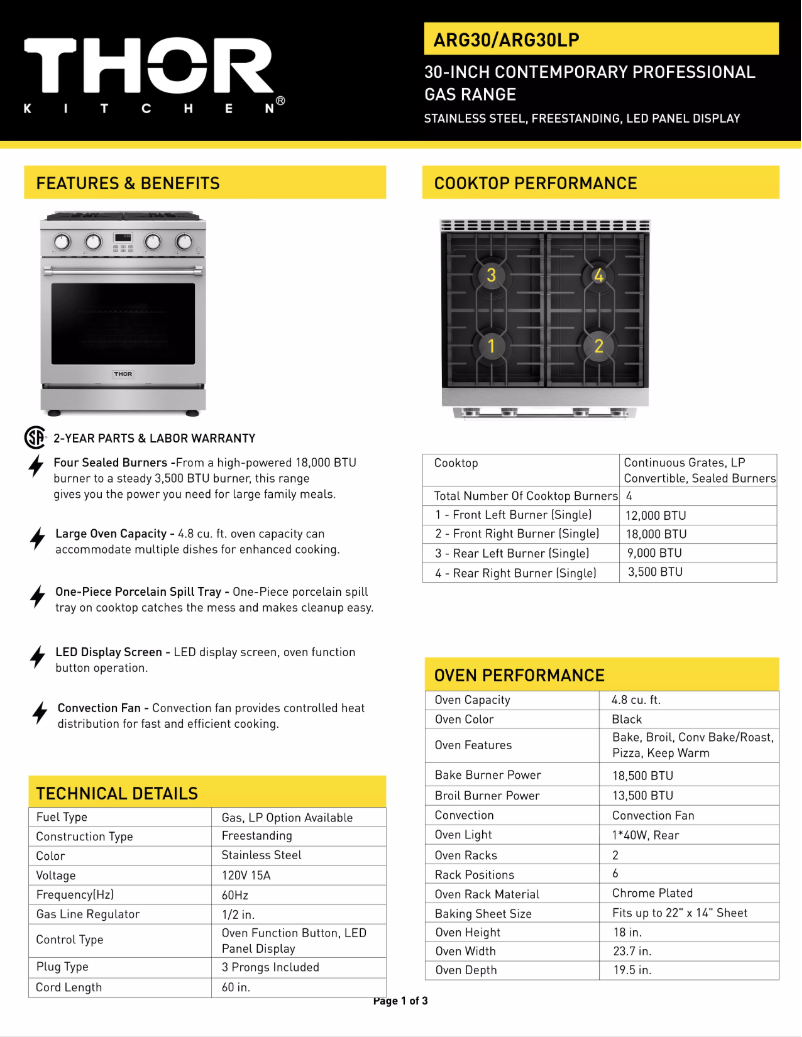 THOR
KITCHEN®

ARG30/ARG30LP

30-INCH CONTEMPORARY PROFESSIONAL GAS RANGE

STAINLESS STEEL, FREESTANDING, LED PANEL DISPLAY

FEATURES & BENEFITS

THOR

2-YEAR PARTS & LABOR WARRANTY

Four Sealed Burners -From a high-powered 18,000 BTU burner to a steady 3,500 BTU burner, this range gives you the power you need for large family meals.

Large Oven Capacity - 4.8 cu. ft. oven capacity can accommodate multiple dishes for enhanced cooking.

One-Piece Porcelain Spill Tray - One-Piece porcelain spill tray on cooktop catches the mess and makes cleanup easy.

LED Display Screen - LED display screen, oven function button operation.

Convection Fan - Convection fan provides controlled heat distribution for fast and efficient cooking.

TECHNICAL DETAILS

| Fuel Type | Gas, LP Option Available |
|---|---|
| Construction Type | Freestanding |
| Color | Stainless Steel |
| Voltage | 120V 15A |
| Frequency(Hz) | 60Hz |
| Gas Line Regulator | 1/2 in. |
| Control Type | Oven Function Button, LED Panel Display |
| Plug Type | 3 Prongs Included |
| Cord Length | 60 in. |

COOKTOP PERFORMANCE

3 4 1 2

| Cooktop | Continuous Grates, LP Convertible, Sealed Burners |
|---|---|
| Total Number Of Cooktop Burners | 4 |
| 1 - Front Left Burner (Single) | 12,000 BTU |
| 2 - Front Right Burner (Single) | 18,000 BTU |
| 3 - Rear Left Burner (Single) | 9,000 BTU |
| 4 - Rear Right Burner (Single) | 3,500 BTU |

OVEN PERFORMANCE

| Oven Capacity | 4.8 cu. ft. |
|---|---|
| Oven Color | Black |
| Oven Features | Bake, Broil, Conv Bake/Roast, Pizza, Keep Warm |
| Bake Burner Power | 18,500 BTU |
| Broil Burner Power | 13,500 BTU |
| Convection | Convection Fan |
| Oven Light | 1*40W, Rear |
| Oven Racks | 2 |
| Rack Positions | 6 |
| Oven Rack Material | Chrome Plated |
| Baking Sheet Size | Fits up to 22" x 14" Sheet |
| Oven Height | 18 in. |
| Oven Width | 23.7 in. |
| Oven Depth | 19.5 in. |

Page 1 of 3