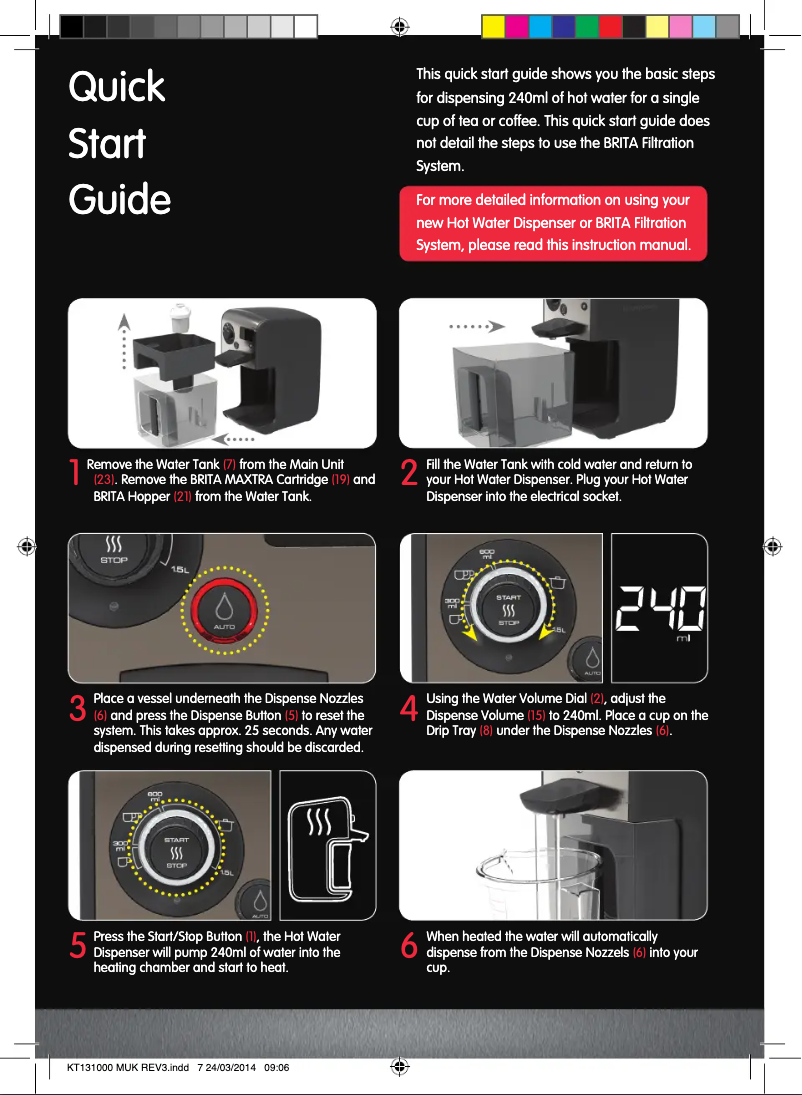 Quick Start Guide

This quick start guide shows you the basic steps for dispensing 240ml of hot water for a single cup of tea or coffee. This quick start guide does not detail the steps to use the BRITA Filtration System.

For more detailed information on using your new Hot Water Dispenser or BRITA Filtration System, please read this instruction manual.

1 Remove the Water Tank (7) from the Main Unit (23). Remove the BRITA MAXTRA Cartridge (19) and BRITA Hopper (21) from the Water Tank.

2 Fill the Water Tank with cold water and return to your Hot Water Dispenser. Plug your Hot Water Dispenser into the electrical socket.

STOP
1.5L
AUTO

600 ml
300 ml
START
STOP
1.5L
AUTO
240 ml

3 Place a vessel underneath the Dispense Nozzles (6) and press the Dispense Button (5) to reset the system. This takes approx. 25 seconds. Any water dispensed during resetting should be discarded.

4 Using the Water Volume Dial (2), adjust the Dispense Volume (15) to 240ml. Place a cup on the Drip Tray (8) under the Dispense Nozzles (6).

600 ml
300 ml
START
STOP
1.5L
AUTO

5 Press the Start/Stop Button (1), the Hot Water Dispenser will pump 240ml of water into the heating chamber and start to heat.

6 When heated the water will automatically dispense from the Dispense Nozzels (6) into your cup.

KT131000 MUK REV3.indd 7 24/03/2014 09:06